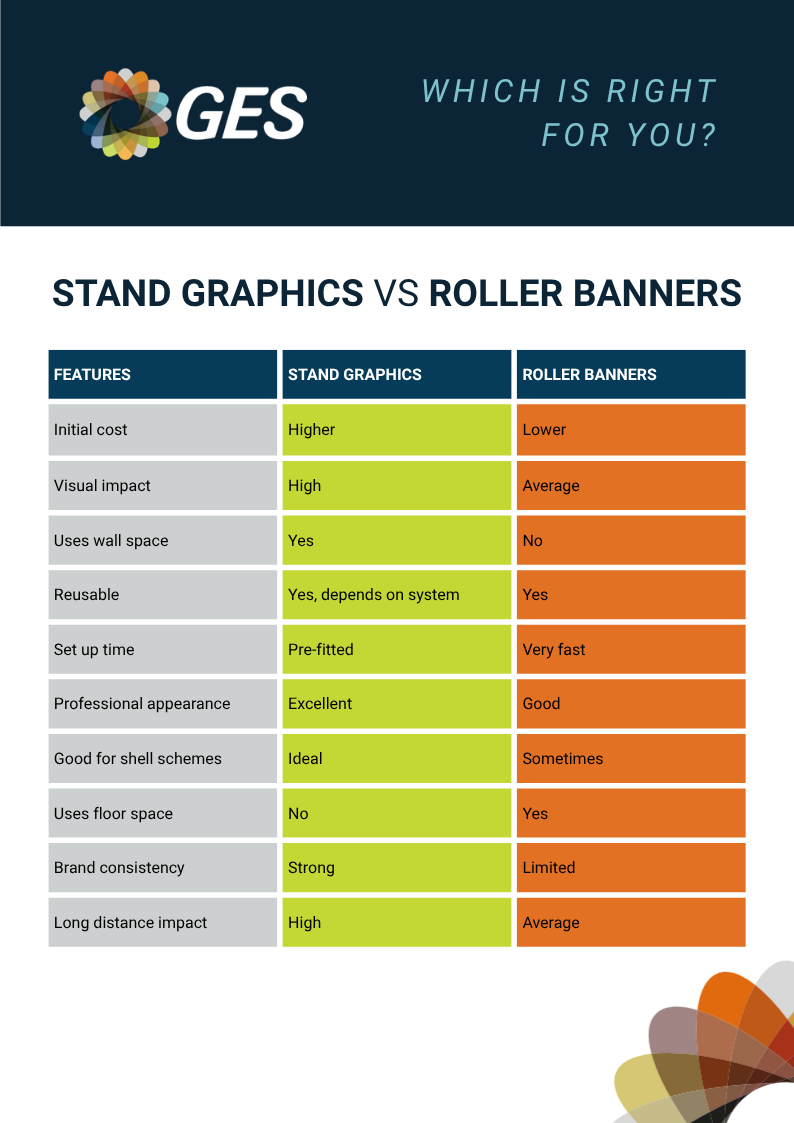 GES

WHICH IS RIGHT FOR YOU?

STAND GRAPHICS VS ROLLER BANNERS

| FEATURES | STAND GRAPHICS | ROLLER BANNERS |
|---|---|---|
| Initial cost | Higher | Lower |
| Visual impact | High | Average |
| Uses wall space | Yes | No |
| Reusable | Yes, depends on system | Yes |
| Set up time | Pre-fitted | Very fast |
| Professional appearance | Excellent | Good |
| Good for shell schemes | Ideal | Sometimes |
| Uses floor space | No | Yes |
| Brand consistency | Strong | Limited |
| Long distance impact | High | Average |